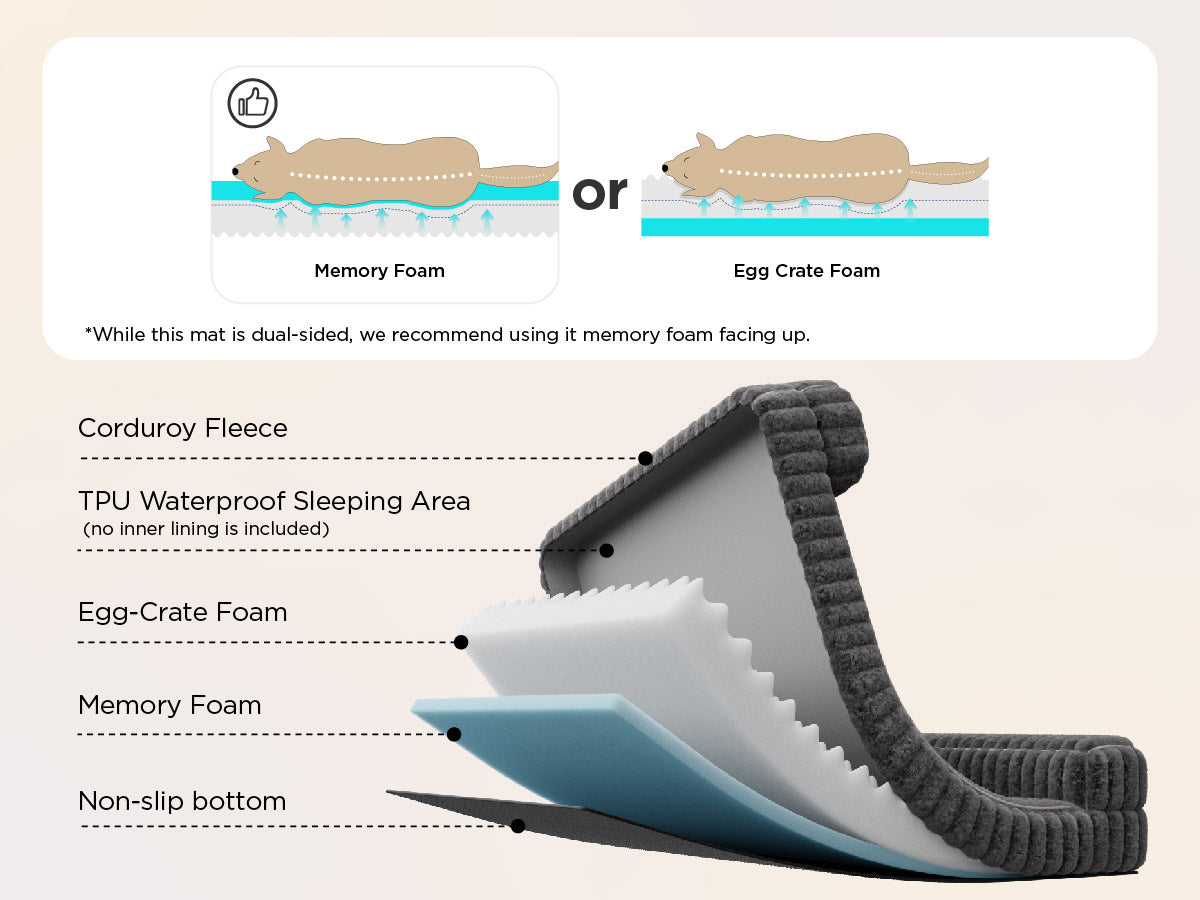 Memory Foam

or

Egg Crate Foam

*While this mat is dual-sided, we recommend using it memory foam facing up.

Corduroy Fleece

TPU Waterproof Sleeping Area
(no inner lining is included)

Egg-Crate Foam

Memory Foam

Non-slip bottom