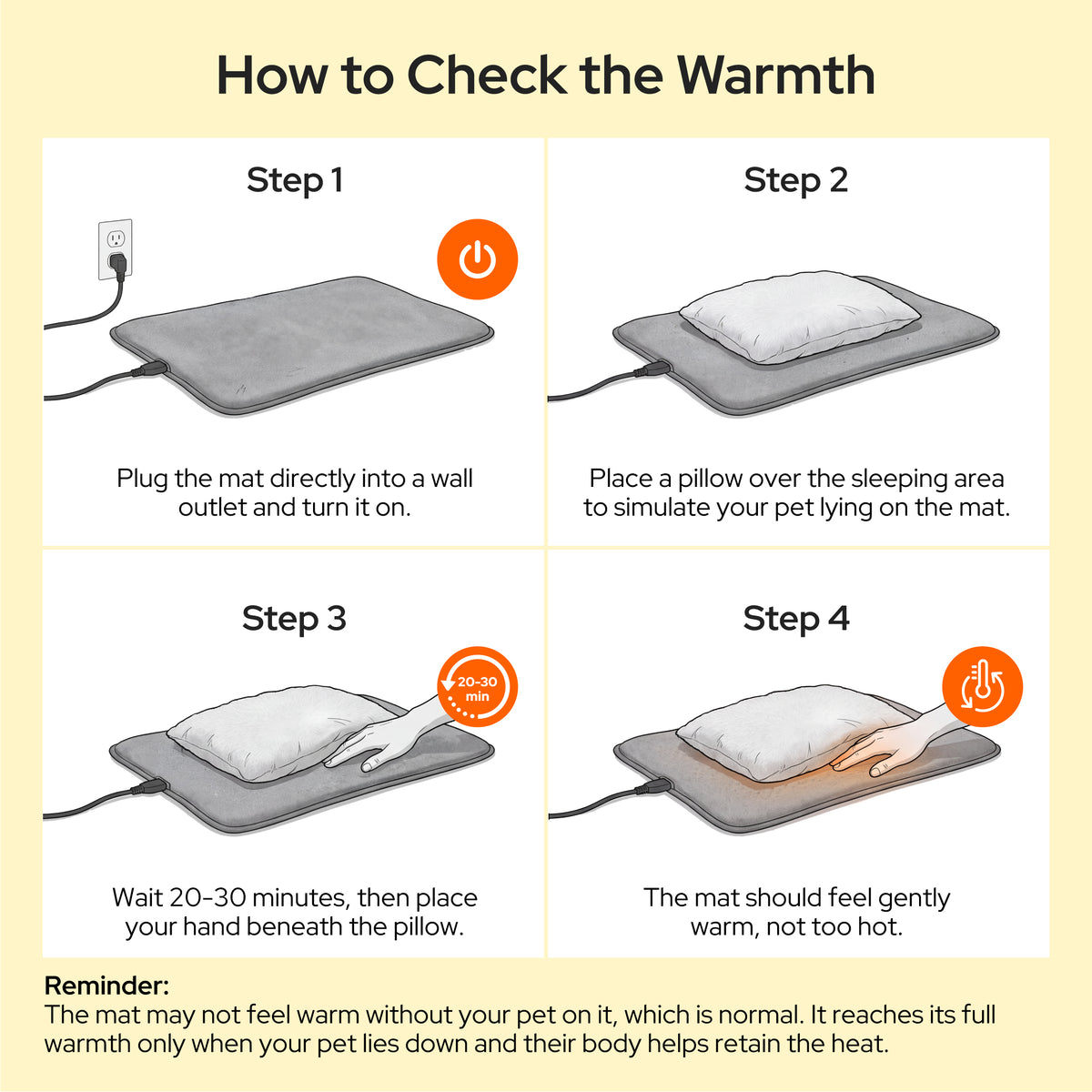 How to Check the Warmth

Step 1

Plug the mat directly into a wall outlet and turn it on.

Step 2

Place a pillow over the sleeping area to simulate your pet lying on the mat.

Step 3

20-30 min

Wait 20-30 minutes, then place your hand beneath the pillow.

Step 4

The mat should feel gently warm, not too hot.

Reminder:
The mat may not feel warm without your pet on it, which is normal. It reaches its full warmth only when your pet lies down and their body helps retain the heat.