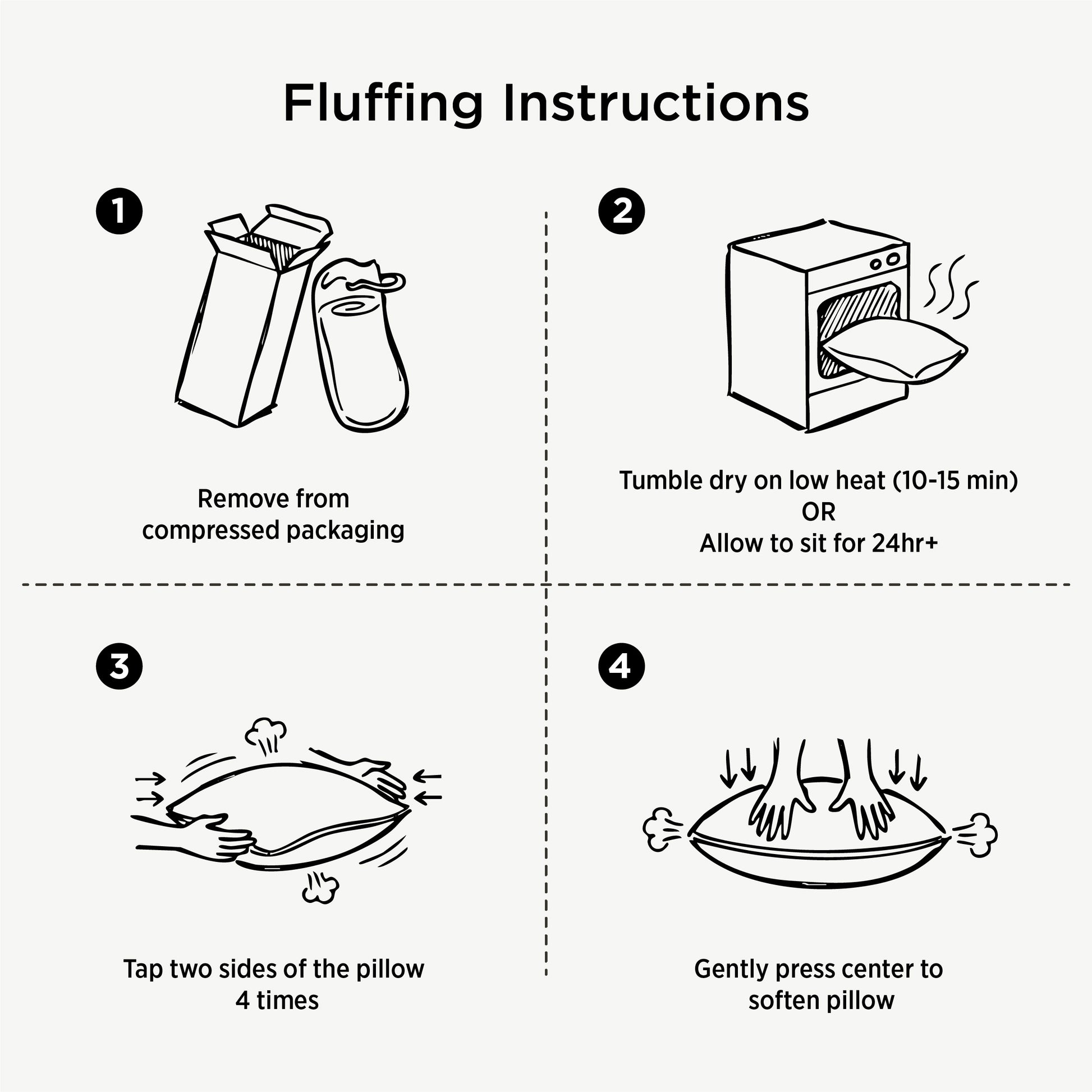 Fluffing Instructions

1

Remove from compressed packaging

2

Tumble dry on low heat (10-15 min)
OR
Allow to sit for 24hr+

3

Tap two sides of the pillow 4 times

4

Gently press center to soften pillow